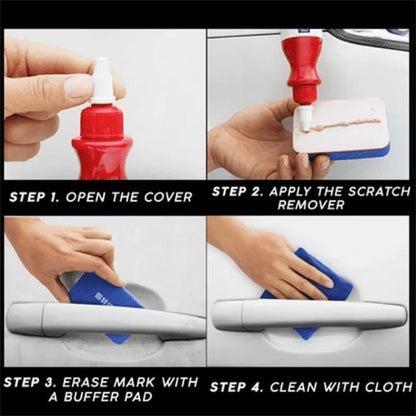 STEP 1. OPEN THE COVER

STEP 2. APPLY THE SCRATCH REMOVER

STEP 3. ERASE MARK WITH A BUFFER PAD

STEP 4. CLEAN WITH CLOTH