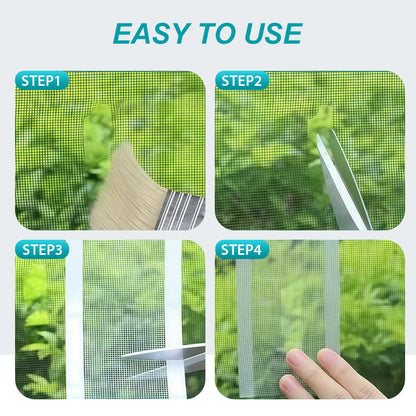 EASY TO USE

STEP1

STEP2

STEP3

STEP4