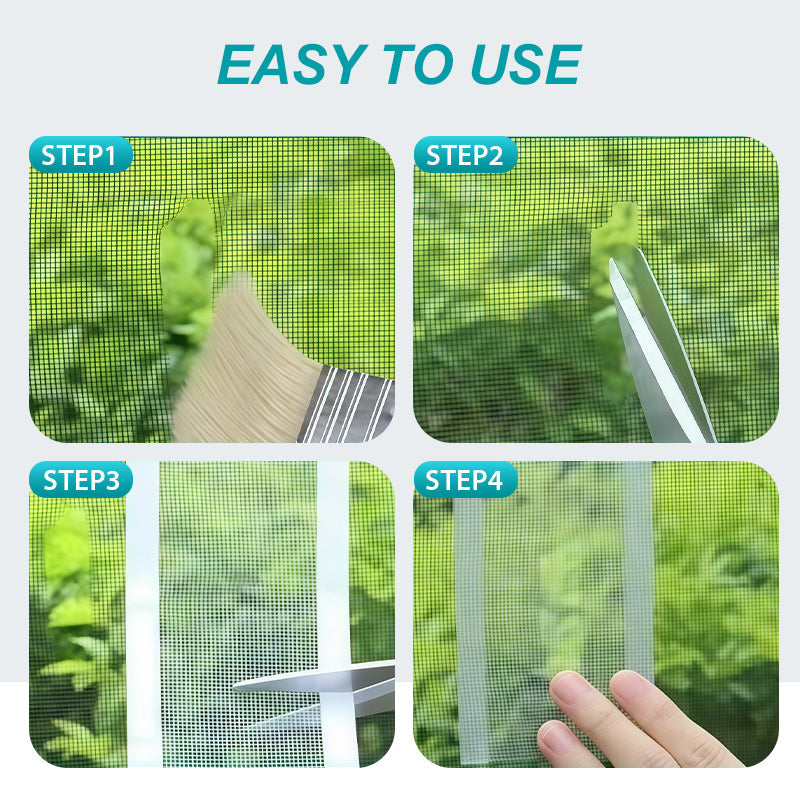 EASY TO USE

STEP1

STEP2

STEP3

STEP4