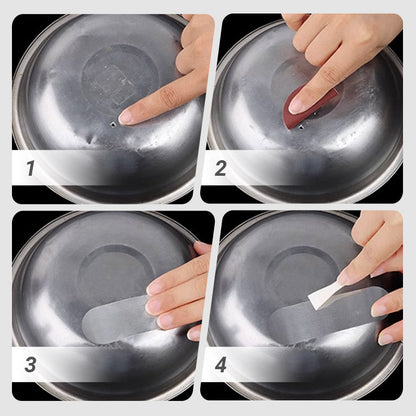 1

2

3

4