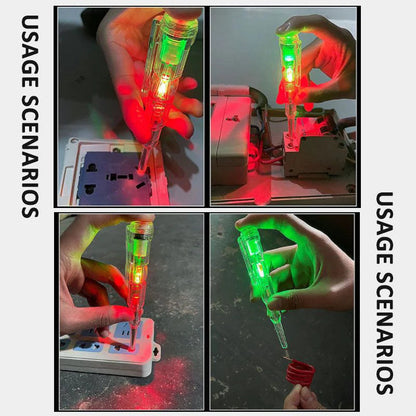 USAGE SCENARIOS

USAGE SCENARIOS