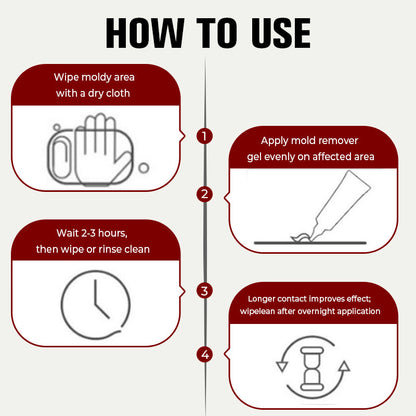 HOW TO USE

Wipe moldy area with a dry cloth

1

Apply mold remover gel evenly on affected area

2

Wait 2-3 hours, then wipe or rinse clean

3

Longer contact improves effect; wipelean after overnight application

4