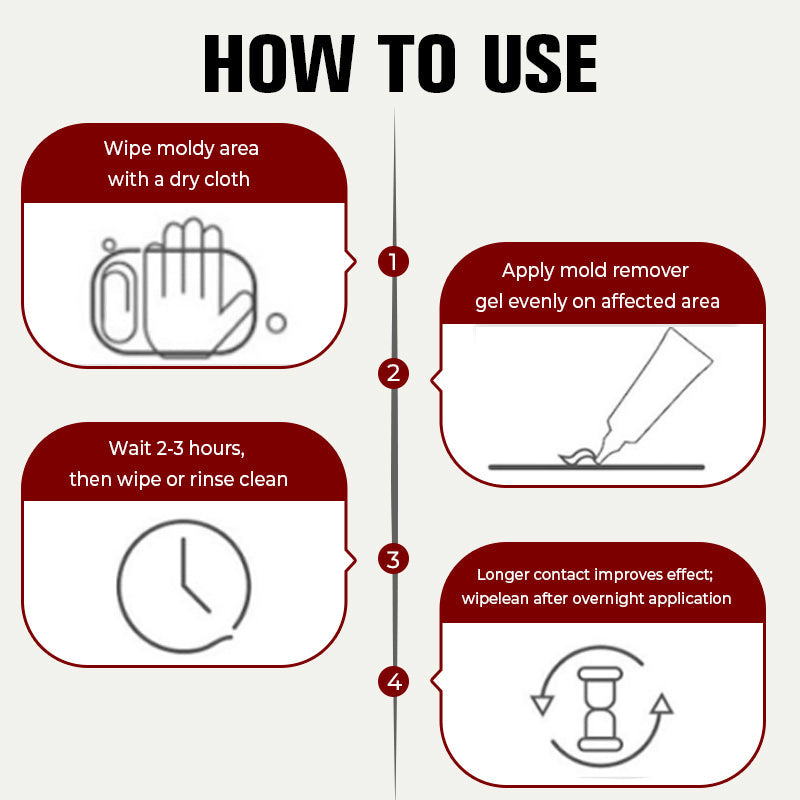 HOW TO USE

Wipe moldy area with a dry cloth

1

Apply mold remover gel evenly on affected area

2

Wait 2-3 hours, then wipe or rinse clean

3

Longer contact improves effect; wipelean after overnight application

4