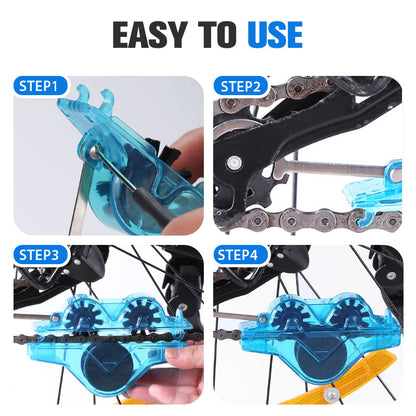 EASY TO USE

STEP1

STEP2

STEP3

STEP4