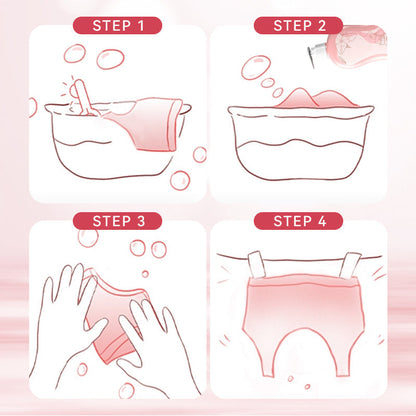 STEP 1

STEP 2

STEP 3

STEP 4