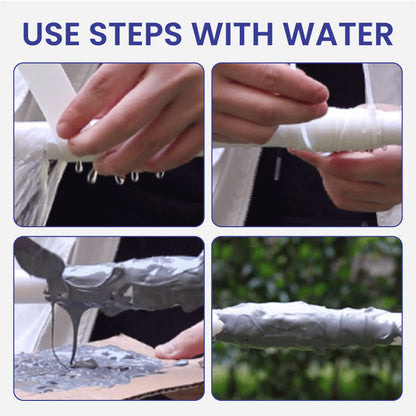 USE STEPS WITH WATER