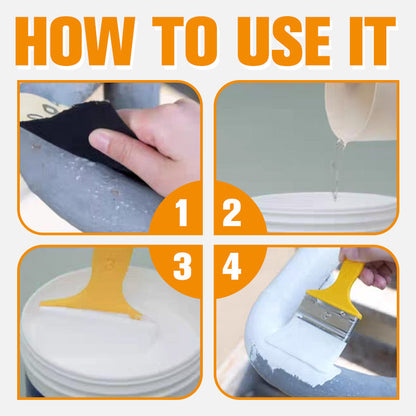 HOW TO USE IT

1

2

3

4