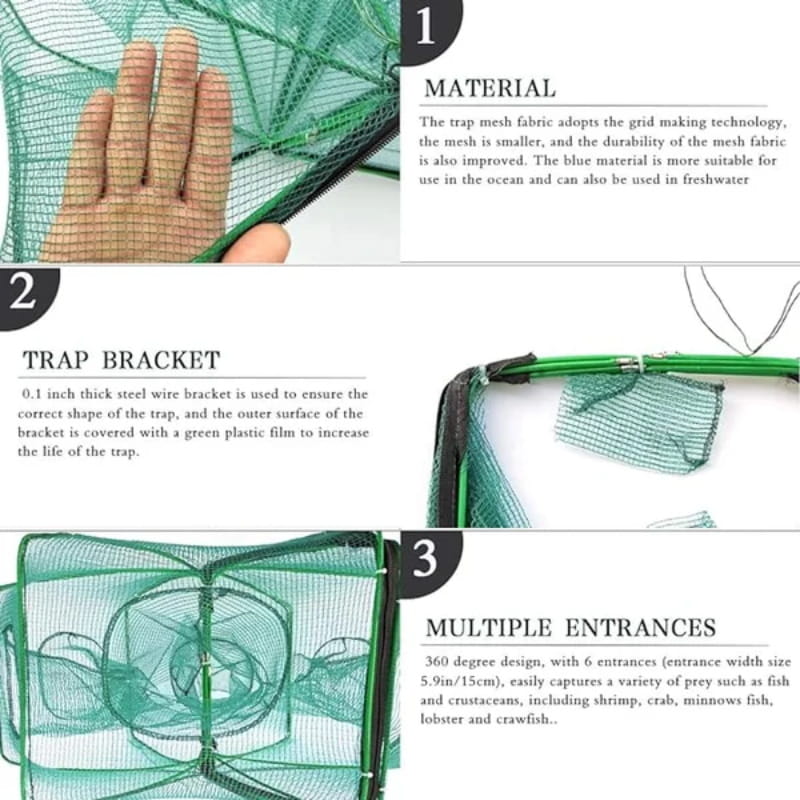 1

MATERIAL

The trap mesh fabric adopts the grid making technology, the mesh is smaller, and the durability of the mesh fabric is also improved. The blue material is more suitable for use in the ocean and can also be used in freshwater

2

TRAP BRACKET

0.1 inch thick steel wire bracket is used to ensure the correct shape of the trap, and the outer surface of the bracket is covered with a green plastic film to increase the life of the trap.

3

MULTIPLE ENTRANCES

360 degree design, with 6 entrances (entrance width size 5.9in/15cm), easily captures a variety of prey such as fish and crustaceans, including shrimp, crab, minnows fish, lobster and crawfish..