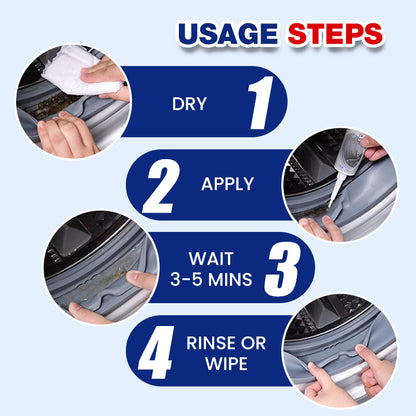 USAGE STEPS

DRY 1

2 APPLY

WAIT 3-5 MINS 3

4 RINSE OR WIPE