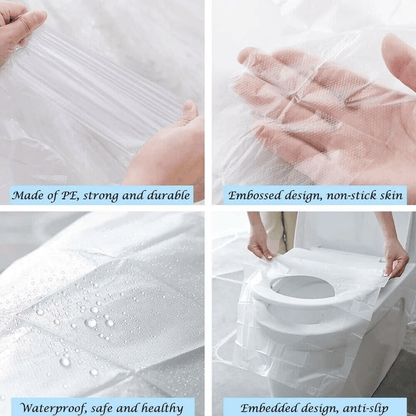 Made of PE, strong and durable

Embossed design, non-stick skin

Waterproof, safe and healthy

Embedded design, anti-slip