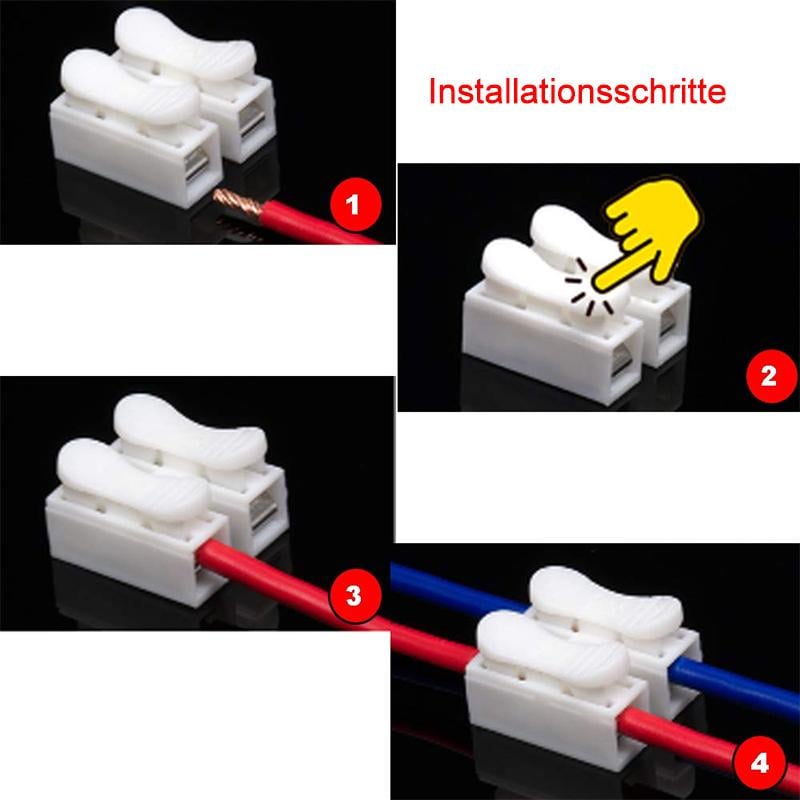 Installationsschritte

1

2

3

4