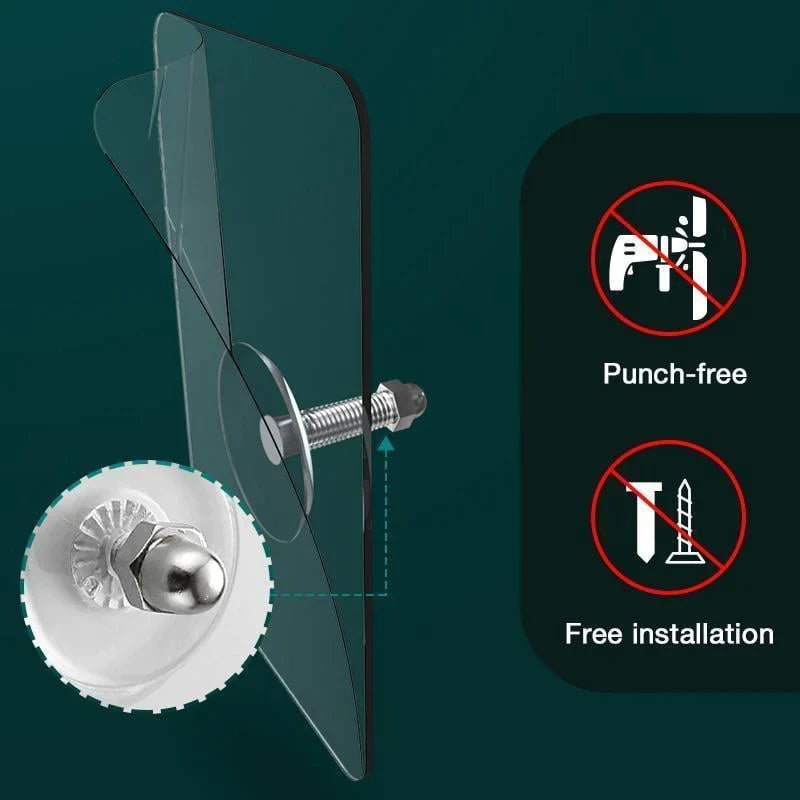 Punch-free

Free installation