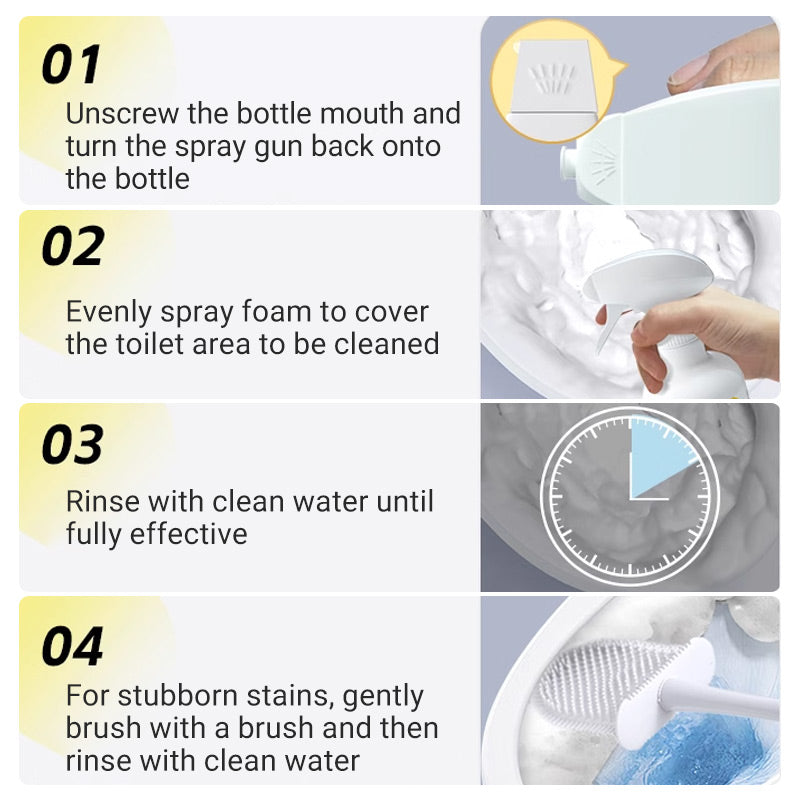 01
Unscrew the bottle mouth and turn the spray gun back onto the bottle

02
Evenly spray foam to cover the toilet area to be cleaned

03
Rinse with clean water until fully effective

04
For stubborn stains, gently brush with a brush and then rinse with clean water