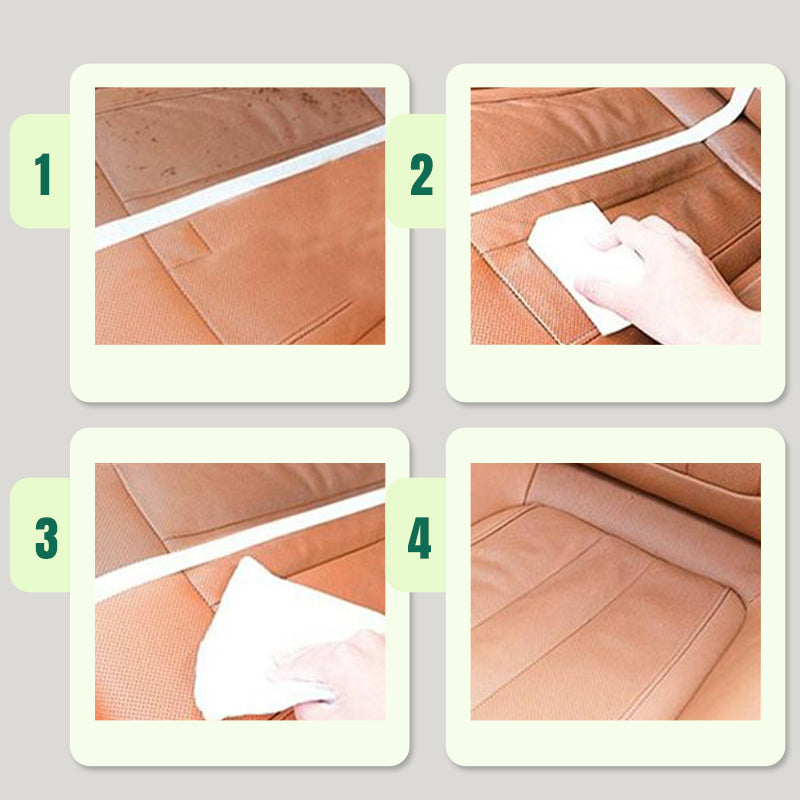 1

2

3

4