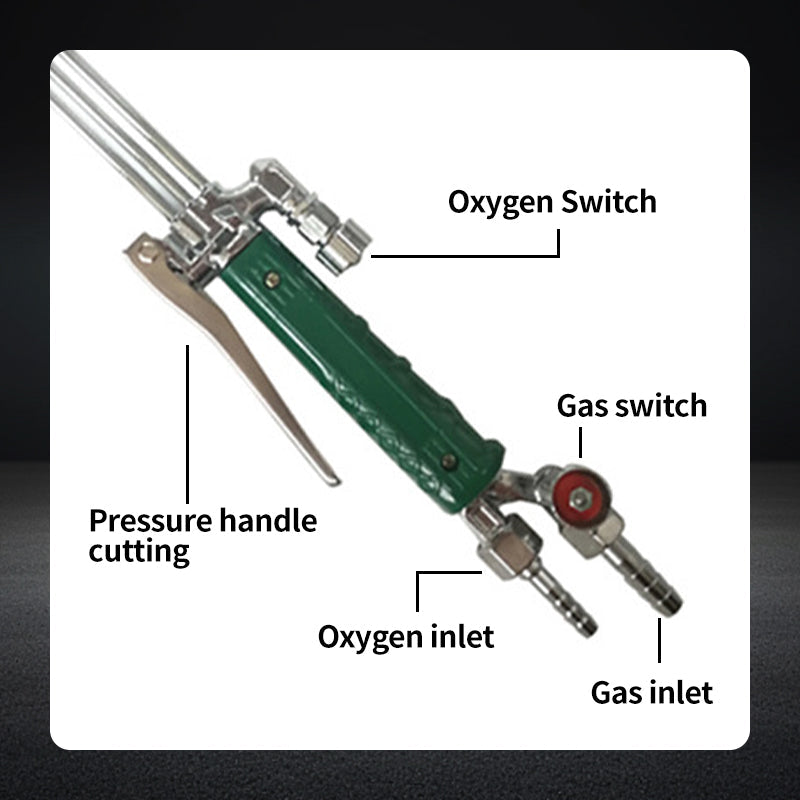 Oxygen Switch

Gas switch

Pressure handle cutting

Oxygen inlet

Gas inlet