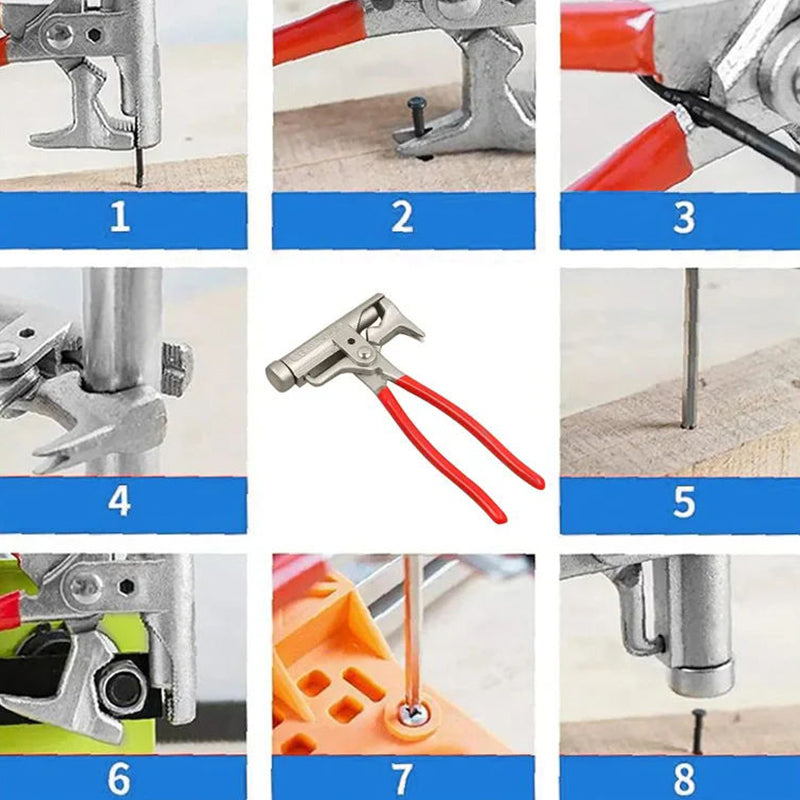 1

2

3

4

5

6

7

8