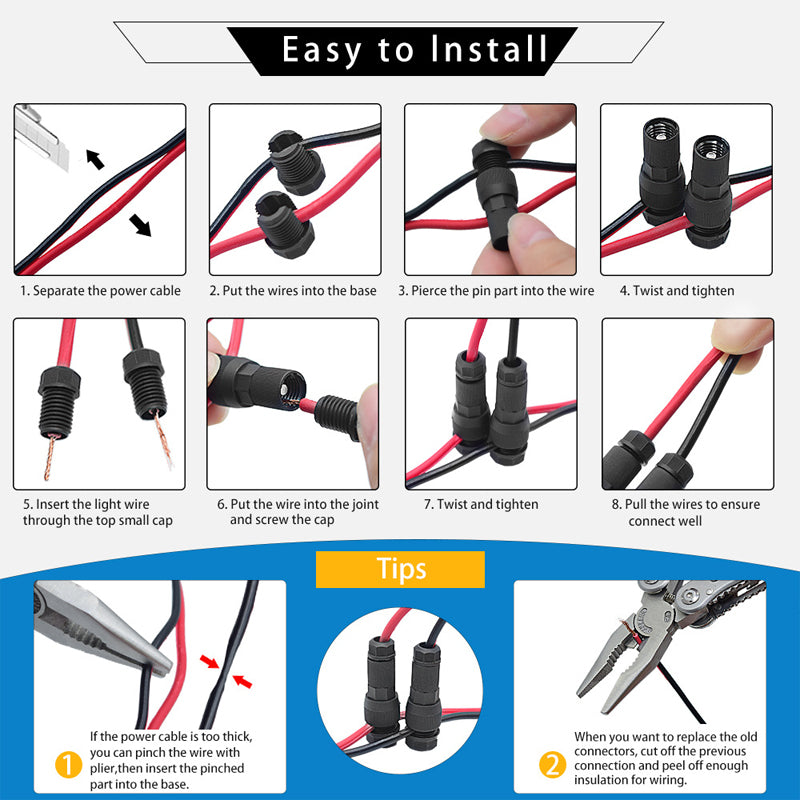 Easy to Install

1. Separate the power cable

2. Put the wires into the base

3. Pierce the pin part into the wire

4. Twist and tighten

5. Insert the light wire through the top small cap

6. Put the wire into the joint and screw the cap

7. Twist and tighten

8. Pull the wires to ensure connect well

Tips

1 If the power cable is too thick, you can pinch the wire with plier,then insert the pinched part into the base.

2 When you want to replace the old connectors, cut off the previous connection and peel off enough insulation for wiring.